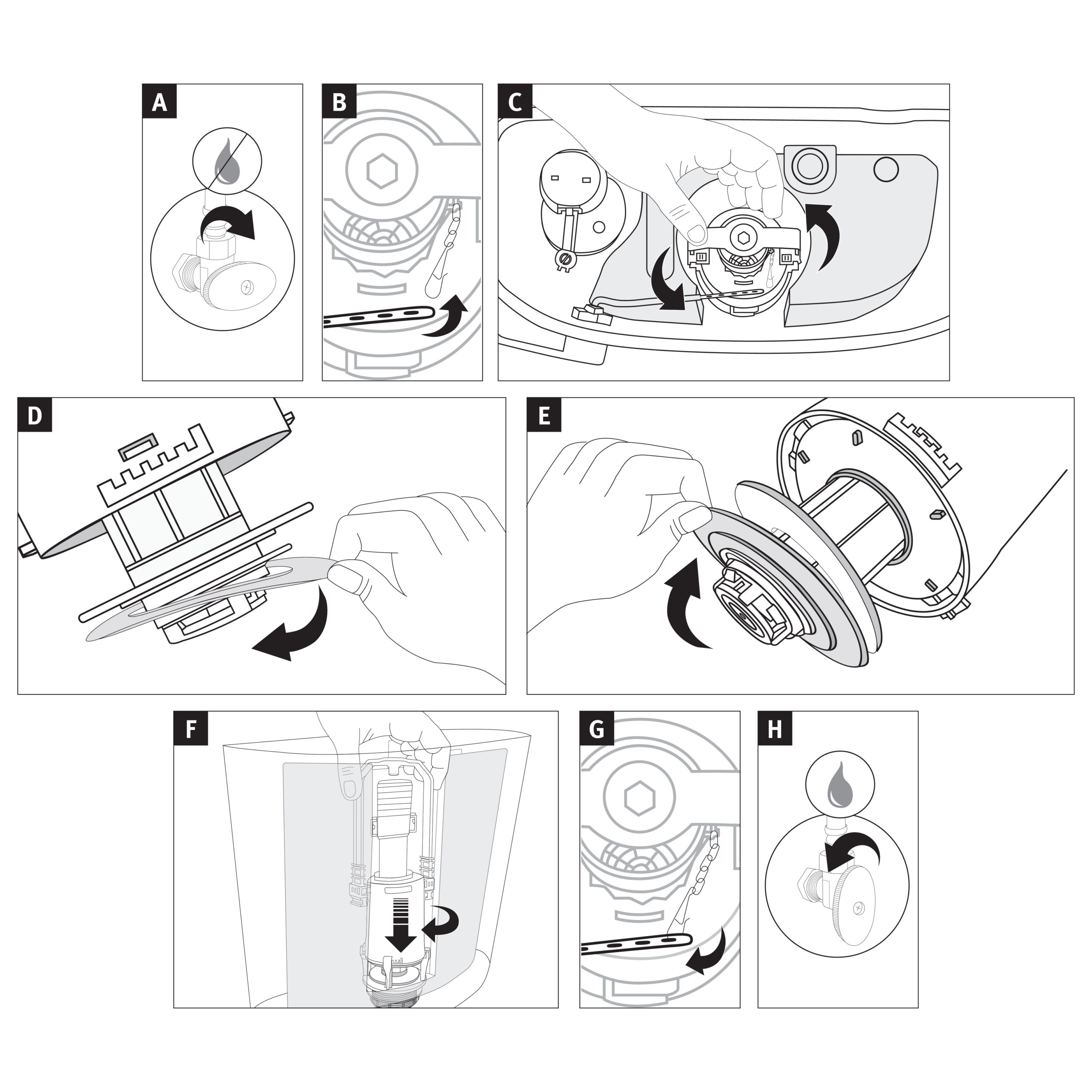 A

B

C

D

E

F

G

H